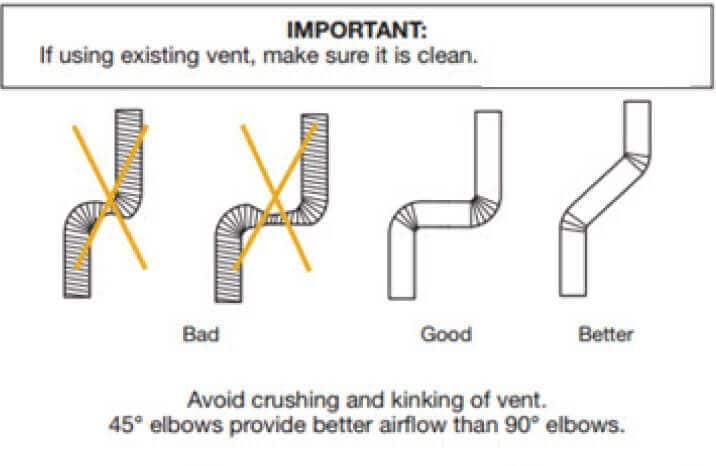 IMPORTANT:
If using existing vent, make sure it is clean.

Bad

Good

Better

Avoid crushing and kinking of vent.
45° elbows provide better airflow than 90° elbows.